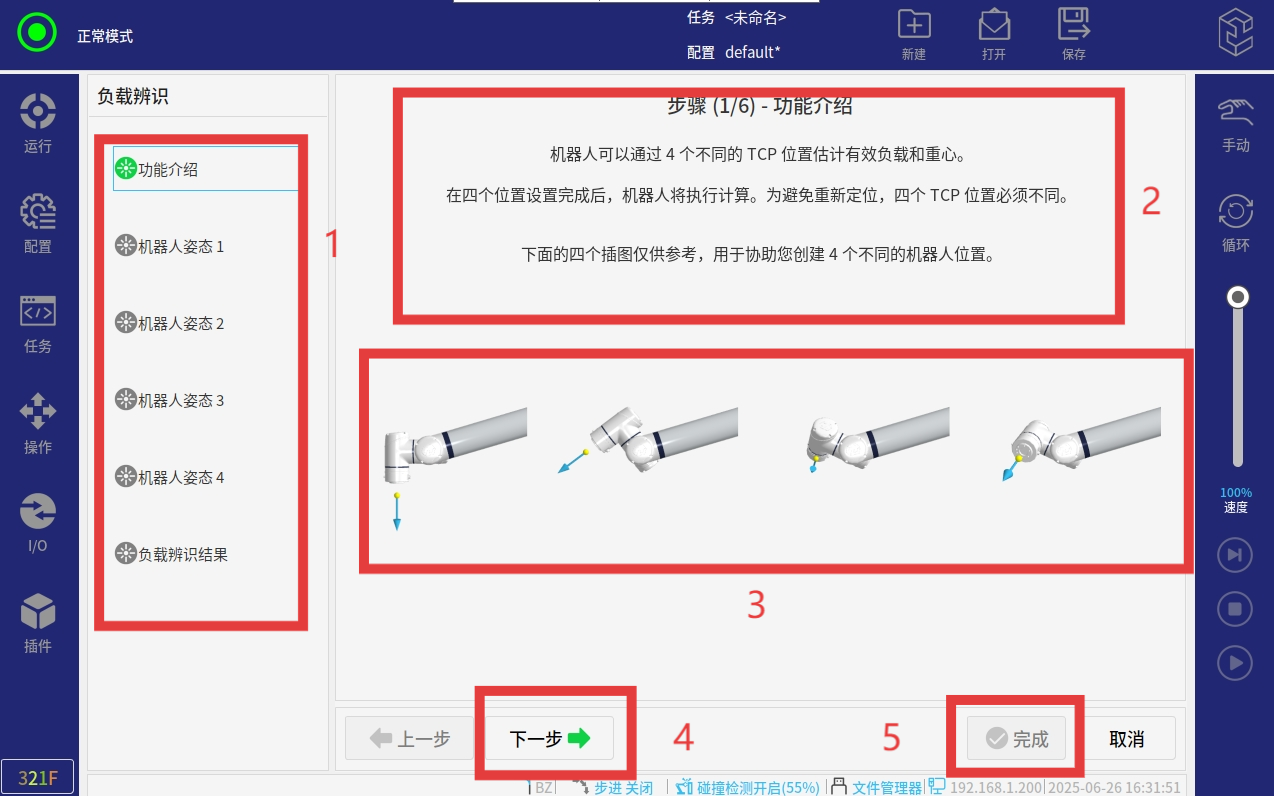 正常模式

任务 <未命名>
配置 default*

新建
打开
保存

运行
配置
任务
操作
I/O
插件
321F

负载辨识

功能介绍
机器人姿态 1
机器人姿态 2
机器人姿态 3
机器人姿态 4
负载辨识结果

1

步骤 (1/6) - 功能介绍

机器人可以通过 4 个不同的 TCP 位置估计有效负载和重心。

在四个位置设置完成后，机器人将执行计算。为避免重新定位，四个 TCP 位置必须不同。

下面的四个插图仅供参考，用于协助您创建 4 个不同的机器人位置。

2

3

上一步
下一步
4
5
完成
取消

手动
循环
100%
速度

BZ 步进 关闭 碰撞检测开启(55%) 文件管理器 192.168.1.200 2025-06-26 16:31:51